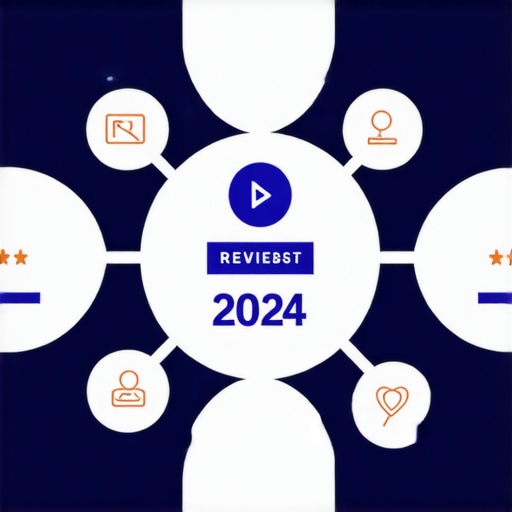 REVIEBST

2024